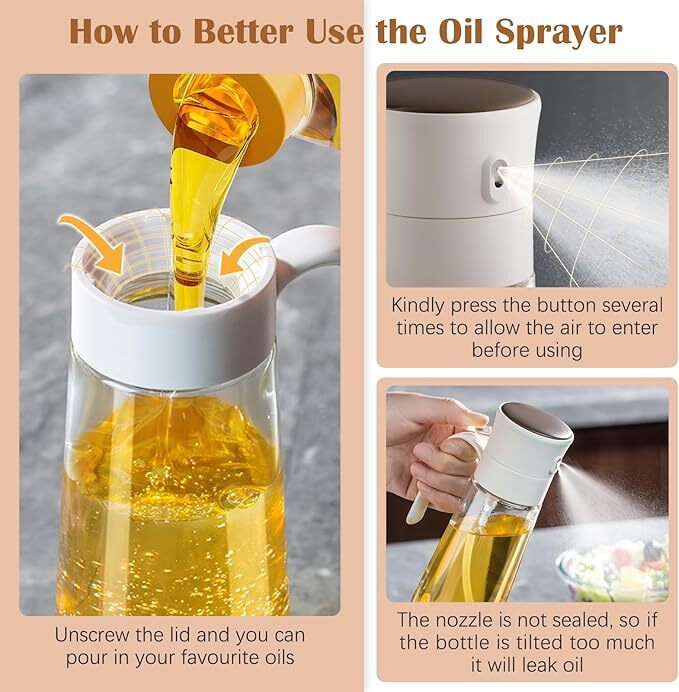 How to Better Use the Oil Sprayer

Unscrew the lid and you can pour in your favourite oils

Kindly press the button several times to allow the air to enter before using

The nozzle is not sealed, so if the bottle is tilted too much it will leak oil